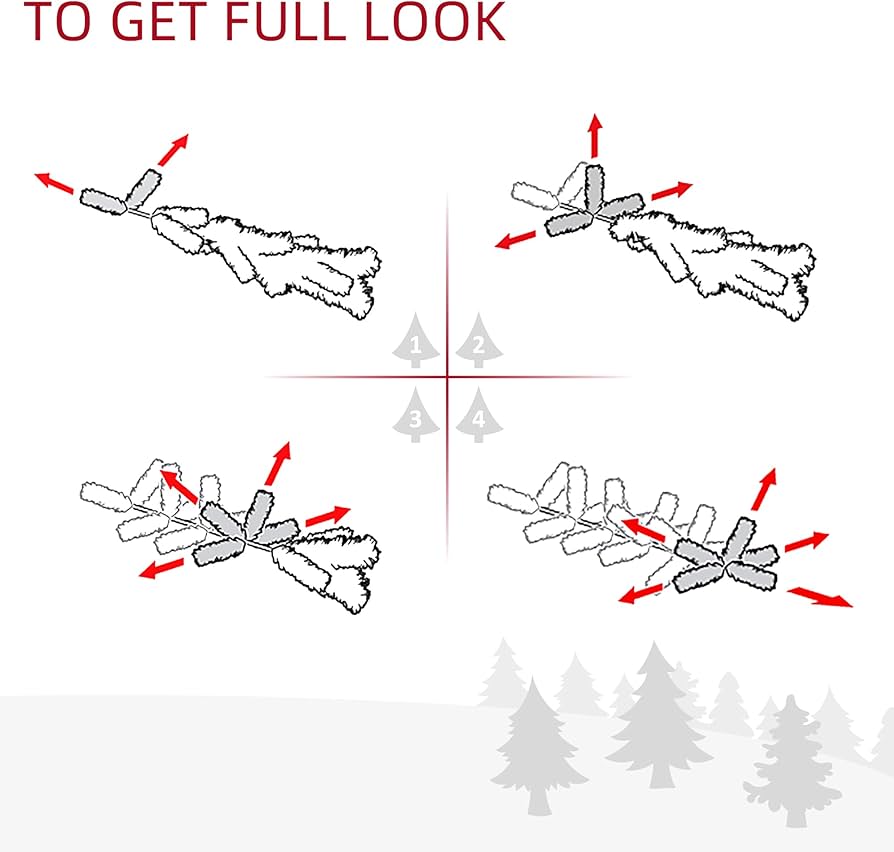 TO GET FULL LOOK

1 2
3 4