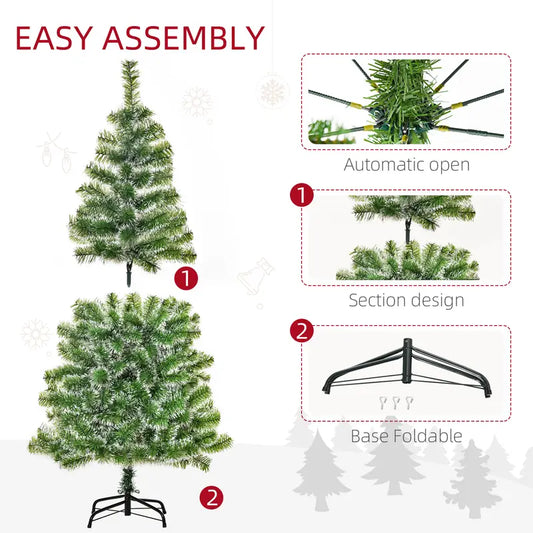 EASY ASSEMBLY

1

2

Automatic open

1

Section design

2

Base Foldable