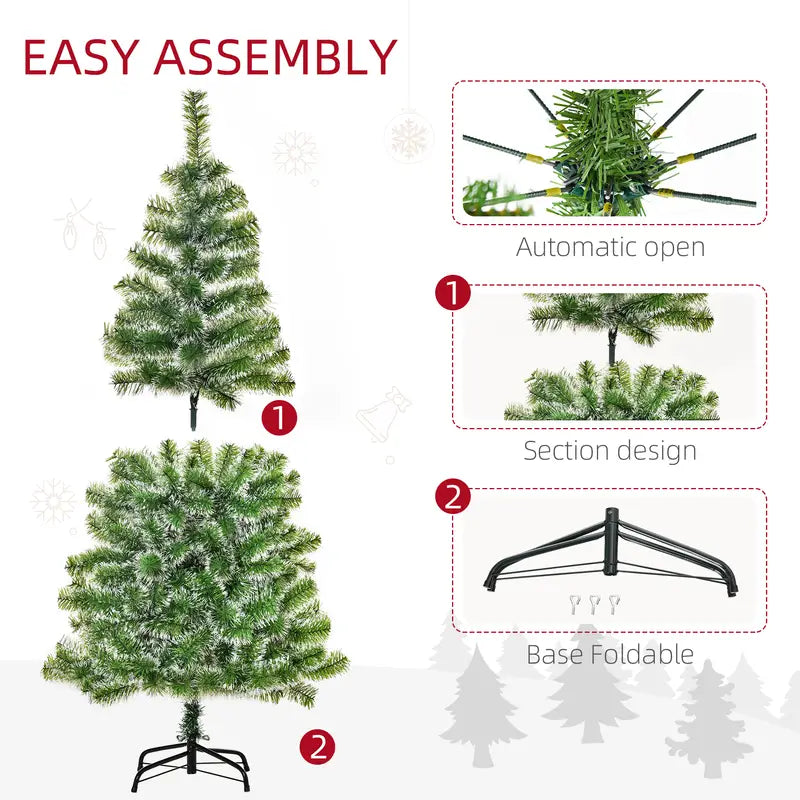 EASY ASSEMBLY

1

2

Automatic open

1

Section design

2

Base Foldable